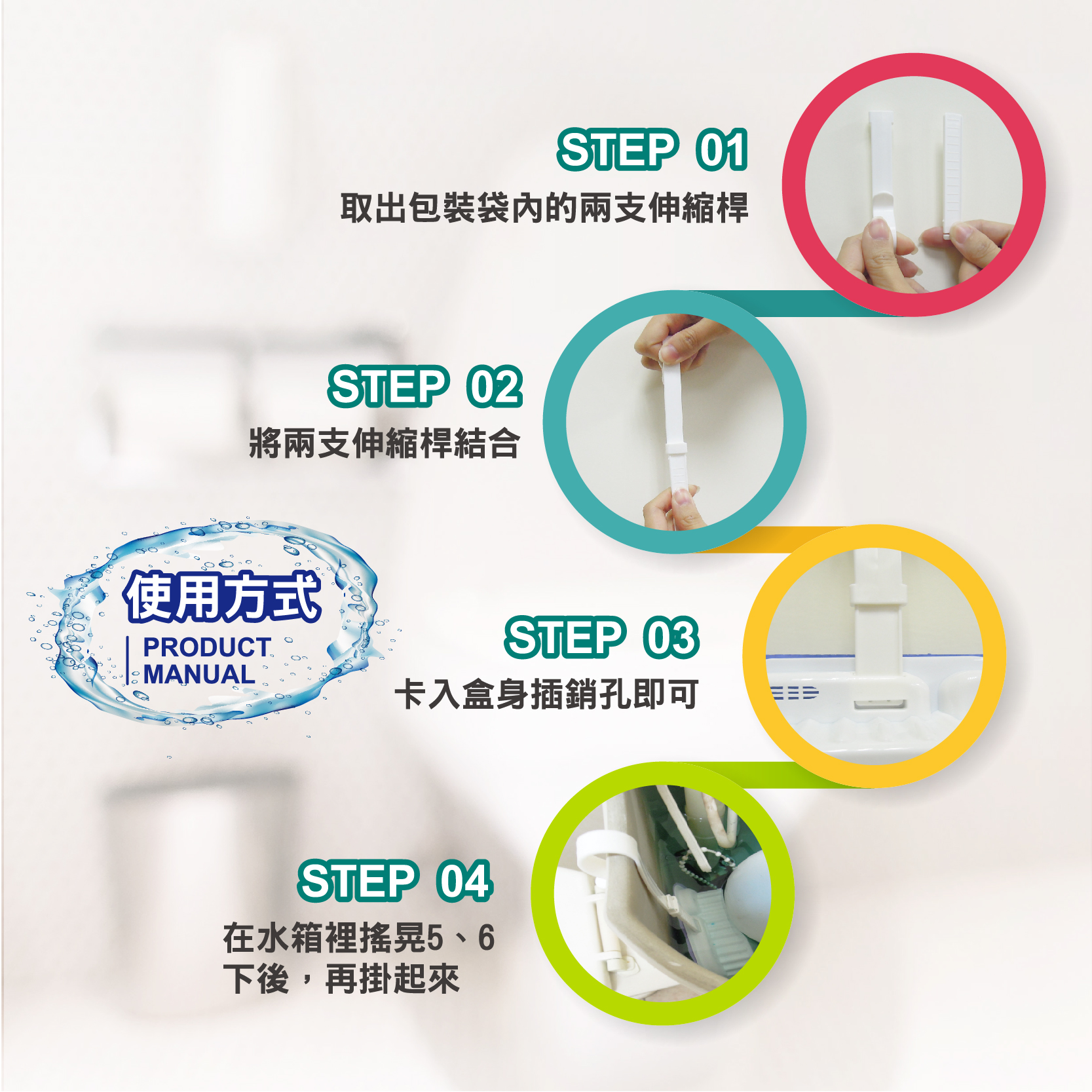 STEP 01
取出包裝袋內的兩支伸縮桿

STEP 02
將兩支伸縮桿結合

使用方式
PRODUCT MANUAL

STEP 03
卡入盒身插銷孔即可

STEP 04
在水箱裡搖晃5、6下後，再掛起來